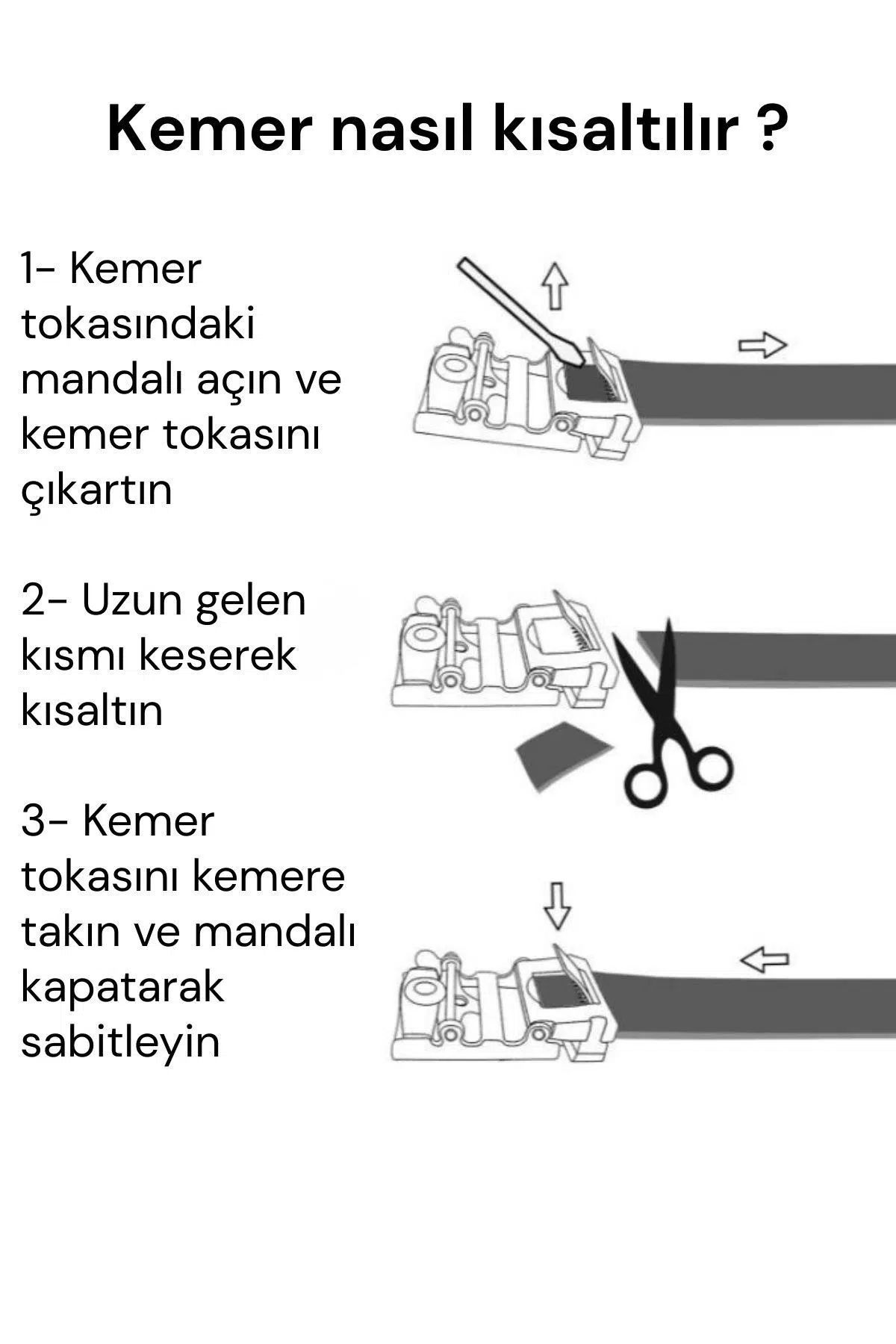 Kemer nasıl kısaltılır ?

1- Kemer tokasındaki mandalı açın ve kemer tokasını çıkartın

2- Uzun gelen kısmı keserek kısaltın

3- Kemer tokasını kemere takın ve mandalı kapatarak sabitleyin